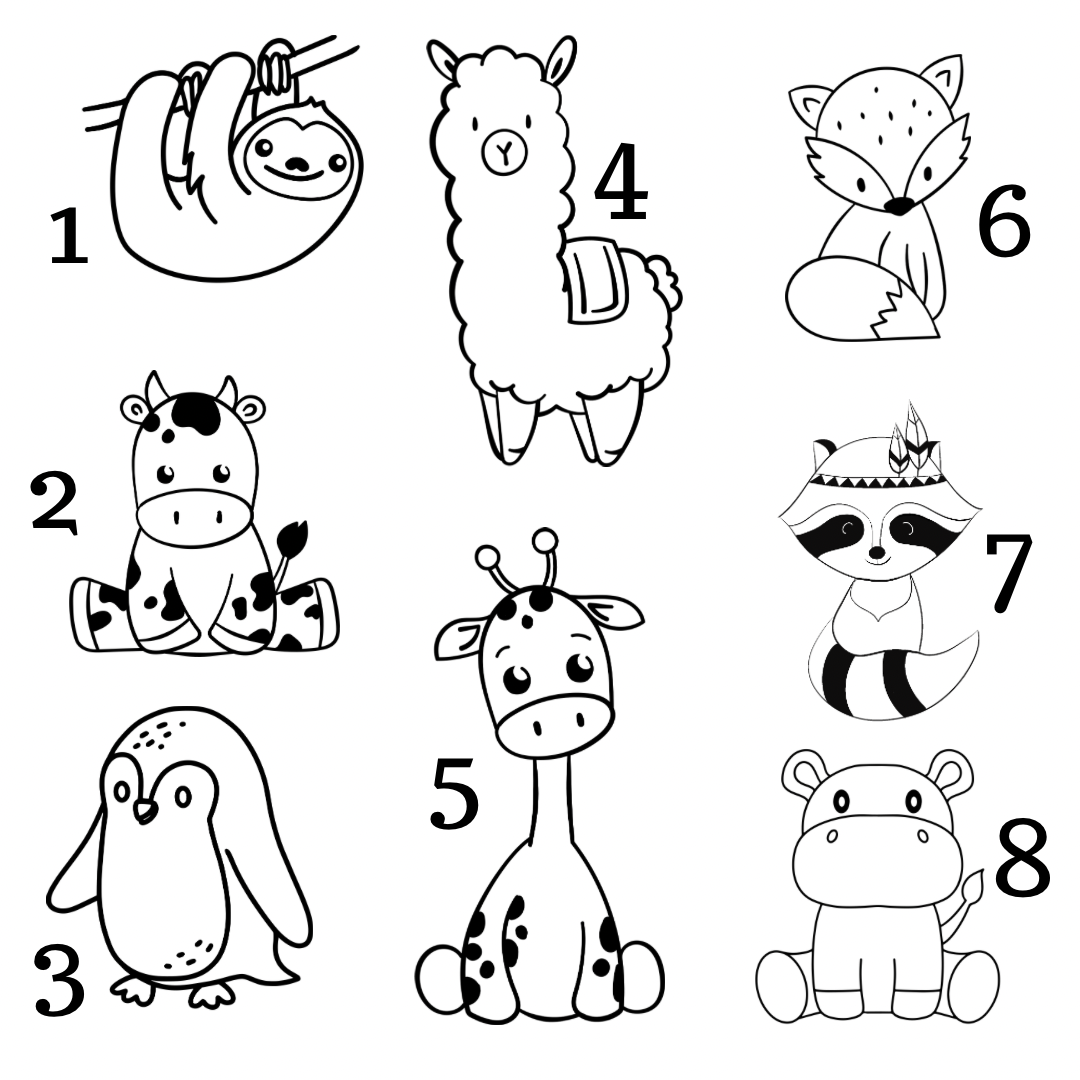 1

2

3

4

5

6

7

8